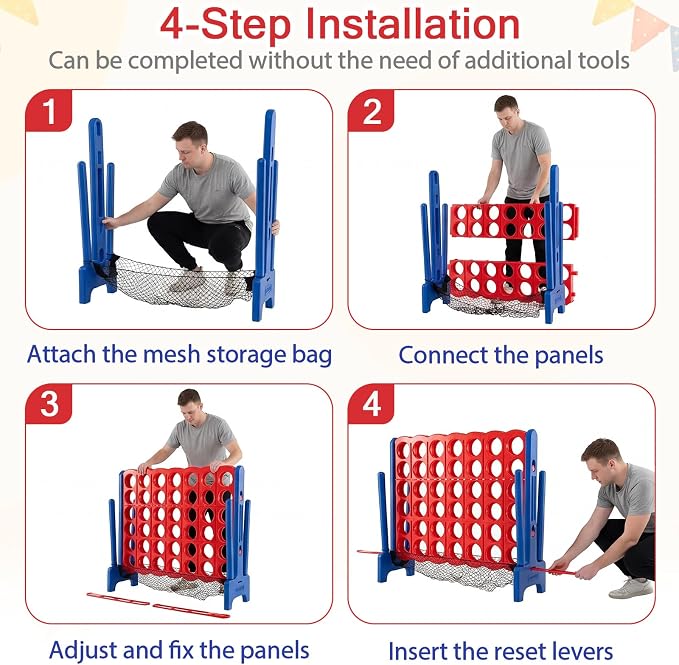 4-Step Installation
Can be completed without the need of additional tools

1
Attach the mesh storage bag

2
Connect the panels

3
Adjust and fix the panels

4
Insert the reset levers